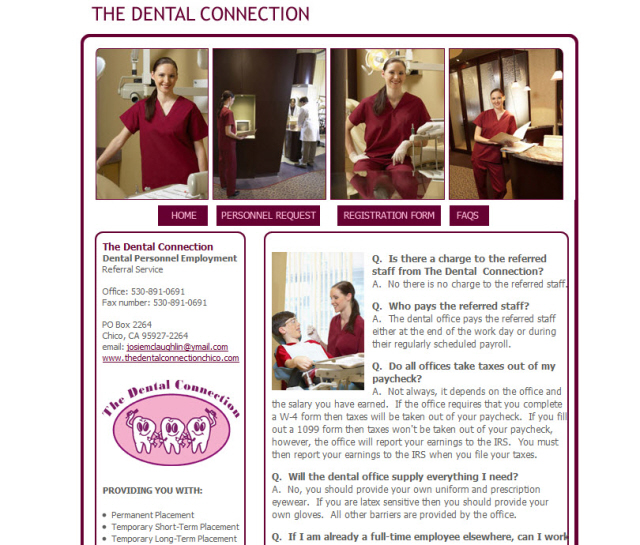 THE DENTAL CONNECTION

HOME PERSONNEL REQUEST REGISTRATION FORM FAQS

The Dental Connection
Dental Personnel Employment
Referral Service

Office: 530-891-0691
Fax number: 530-891-0691

PO Box 2264
Chico, CA 95927-2264
email: josiemclaughlin@ymail.com
www.thedentalconnectionchico.com

The Dental Connection

PROVIDING YOU WITH:

• Permanent Placement
• Temporary Short-Term Placement
• Temporary Long-Term Placement

Q. Is there a charge to the referred staff from The Dental Connection?
A. No there is no charge to the referred staff.

Q. Who pays the referred staff?
A. The dental office pays the referred staff either at the end of the work day or during their regularly scheduled payroll.

Q. Do all offices take taxes out of my paycheck?
A. Not always, it depends on the office and the salary you have earned. If the office requires that you complete a W-4 form then taxes will be taken out of your paycheck. If you fill out a 1099 form then taxes won't be taken out of your paycheck, however, the office will report your earnings to the IRS. You must then report your earnings to the IRS when you file your taxes.

Q. Will the dental office supply everything I need?
A. No, you should provide your own uniform and prescription eyewear. If you are latex sensitive then you should provide your own gloves. All other barriers are provided by the office.

Q. If I am already a full-time employee elsewhere, can I work